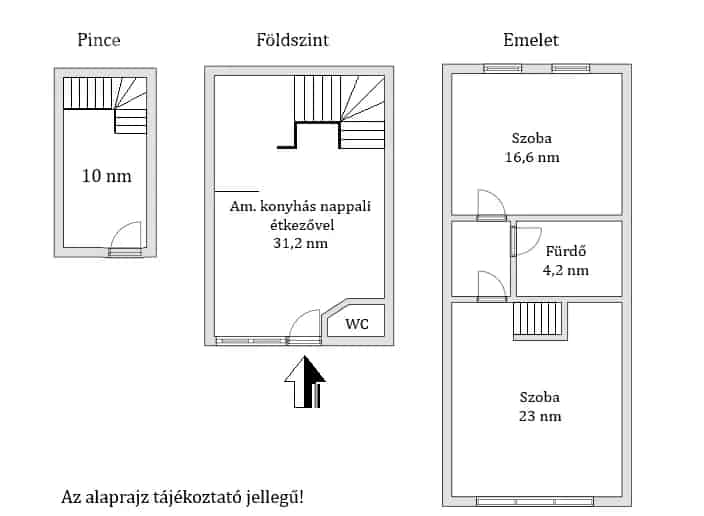 Pince

10 nm

Földszint

Am. konyhás nappali étkezővel 31,2 nm

WC

Emelet

Szoba 16,6 nm

Fürdő 4,2 nm

Szoba 23 nm

Az alaprajz tájékoztató jellegű!